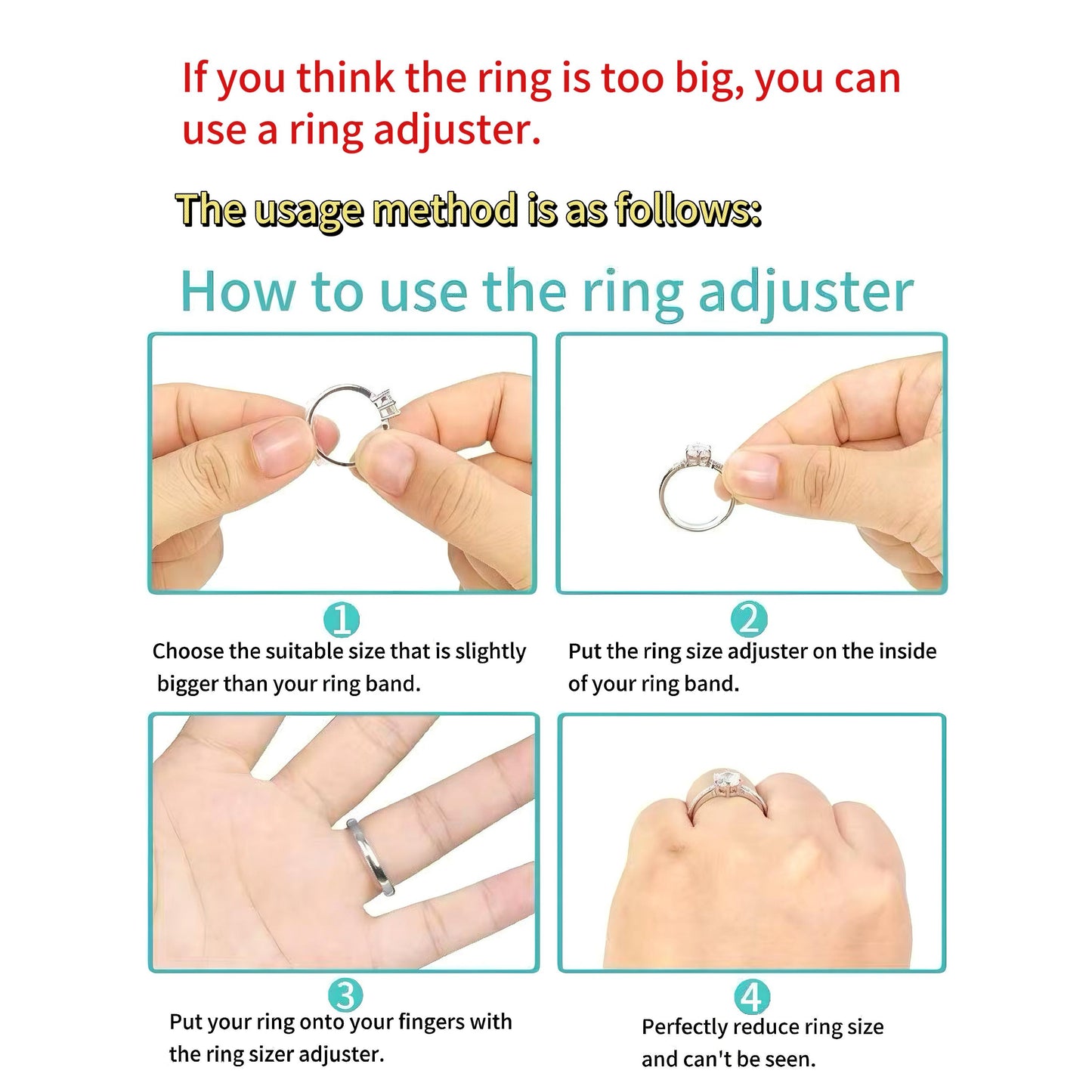 If you think the ring is too big, you can use a ring adjuster.

The usage method is as follows:

How to use the ring adjuster

1
Choose the suitable size that is slightly bigger than your ring band.

2
Put the ring size adjuster on the inside of your ring band.

3
Put your ring onto your fingers with the ring sizer adjuster.

4
Perfectly reduce ring size and can't be seen.