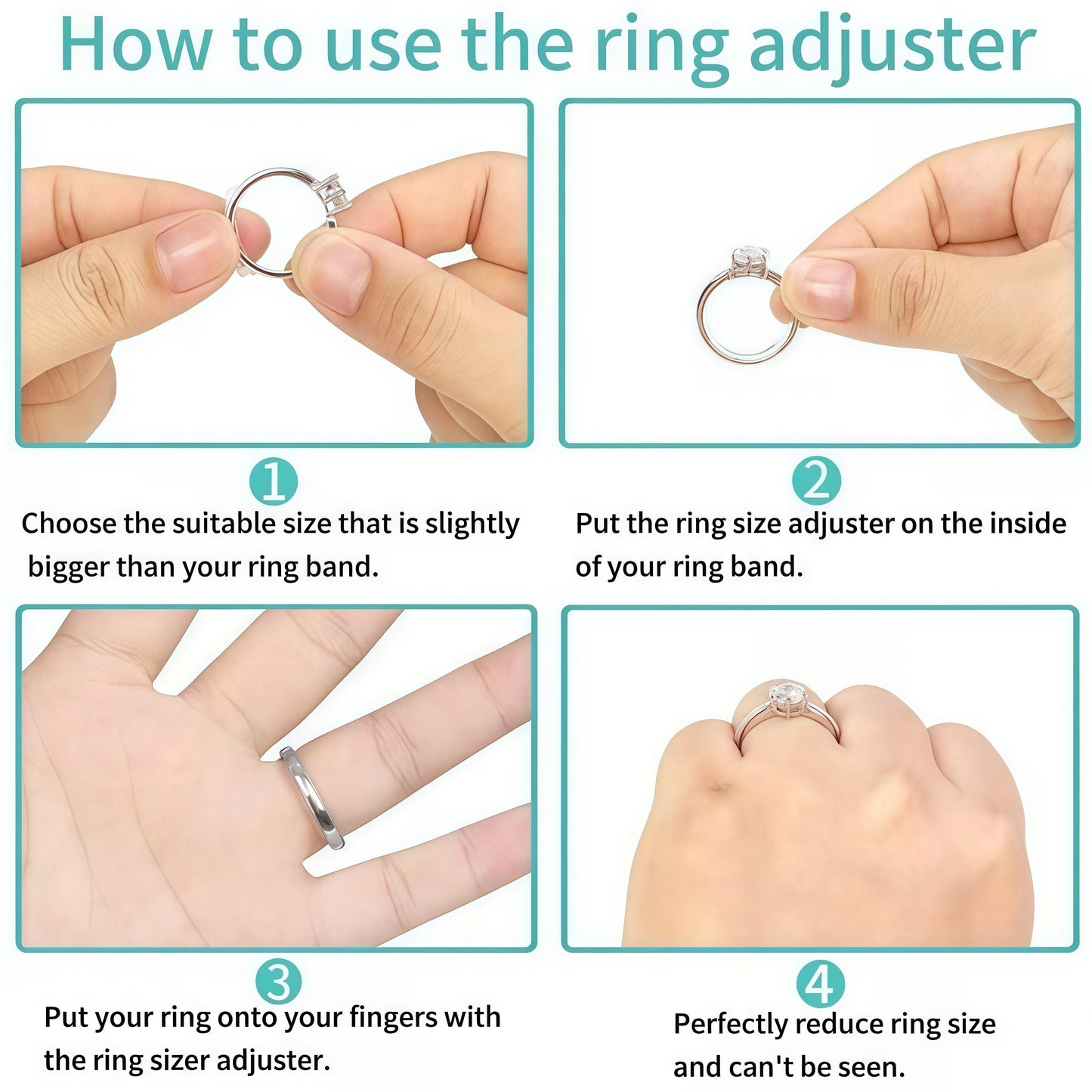 How to use the ring adjuster

1
Choose the suitable size that is slightly bigger than your ring band.

2
Put the ring size adjuster on the inside of your ring band.

3
Put your ring onto your fingers with the ring sizer adjuster.

4
Perfectly reduce ring size and can't be seen.