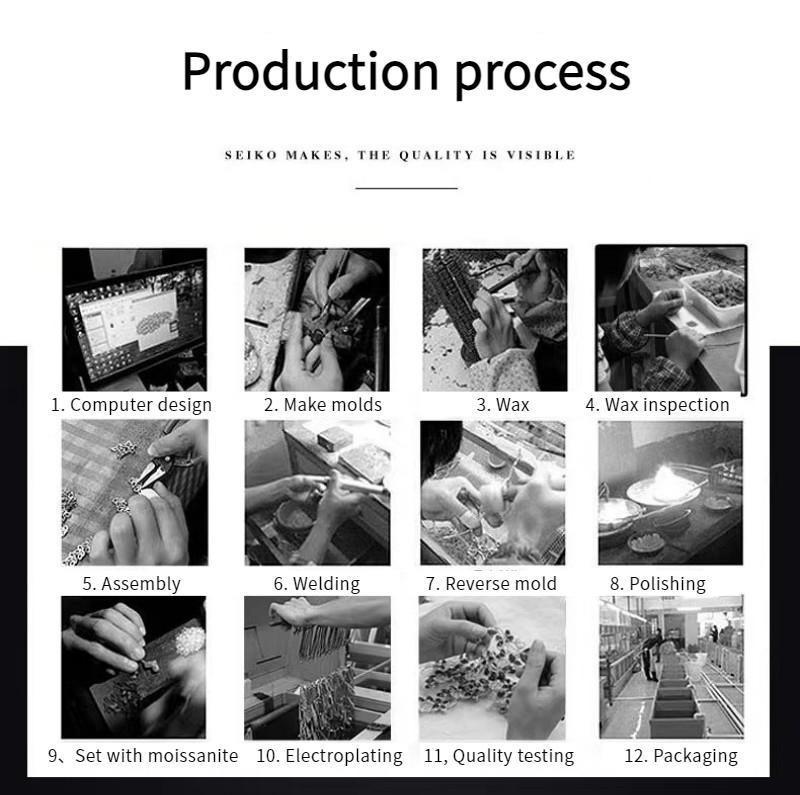 Production process

SEIKO MAKES, THE QUALITY IS VISIBLE

1. Computer design
2. Make molds
3. Wax
4. Wax inspection
5. Assembly
6. Welding
7. Reverse mold
8. Polishing
9、Set with moissanite
10. Electroplating
11, Quality testing
12. Packaging